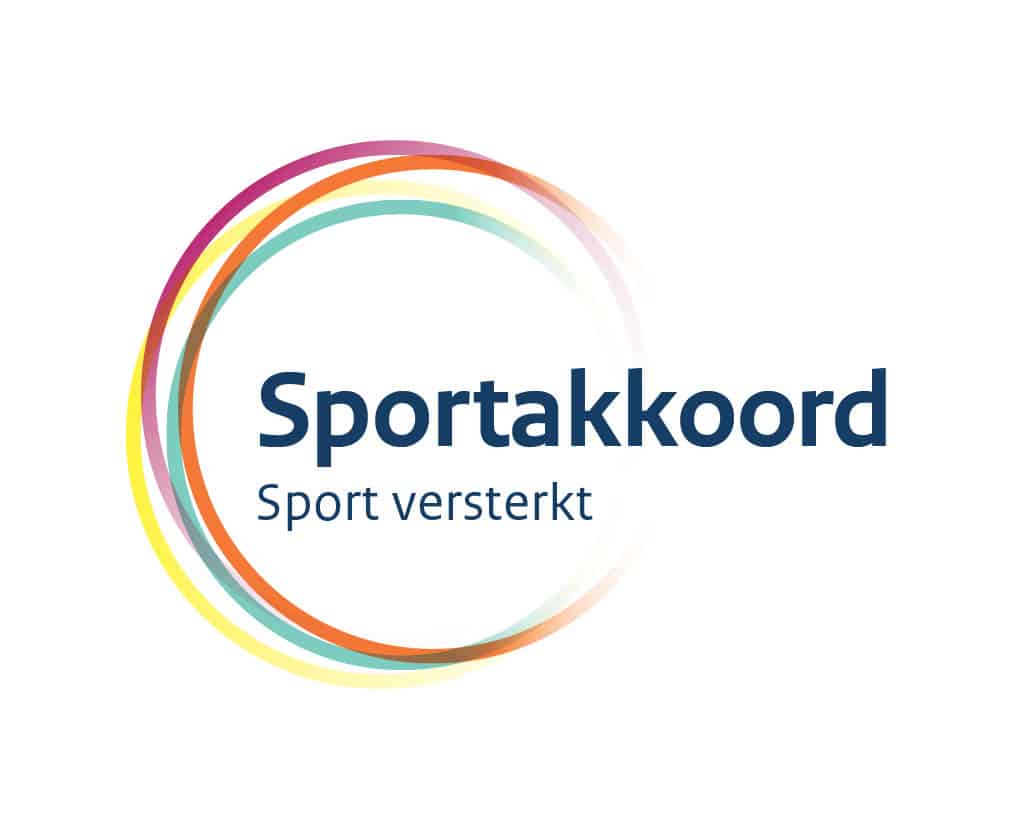 Sportakkoord
Sport versterkt